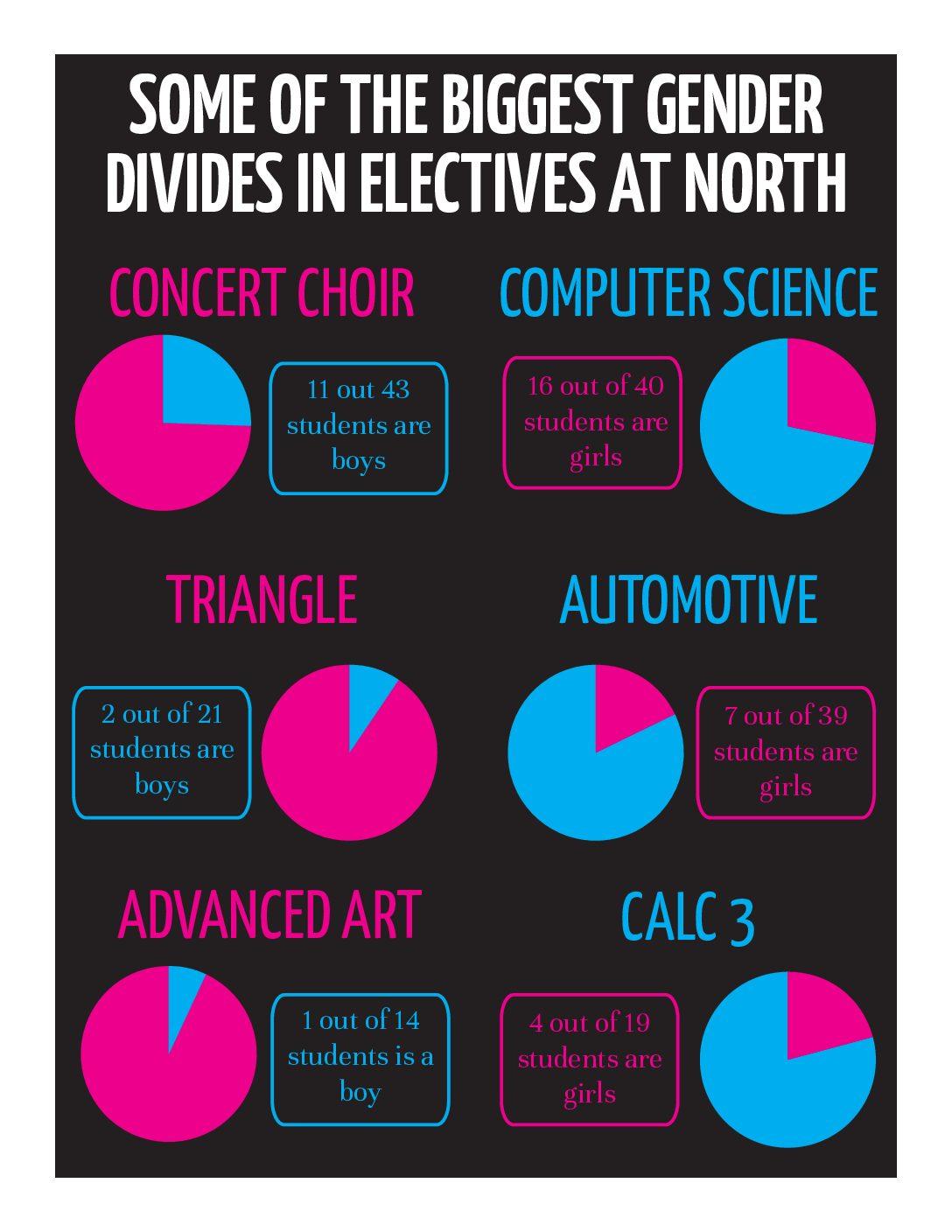 SOME OF THE BIGGEST GENDER DIVIDES IN ELECTIVES AT NORTH

CONCERT CHOIR

11 out 43 students are boys

COMPUTER SCIENCE

16 out of 40 students are girls

TRIANGLE

2 out of 21 students are boys

AUTOMOTIVE

7 out of 39 students are girls

ADVANCED ART

1 out of 14 students is a boy

CALC 3

4 out of 19 students are girls